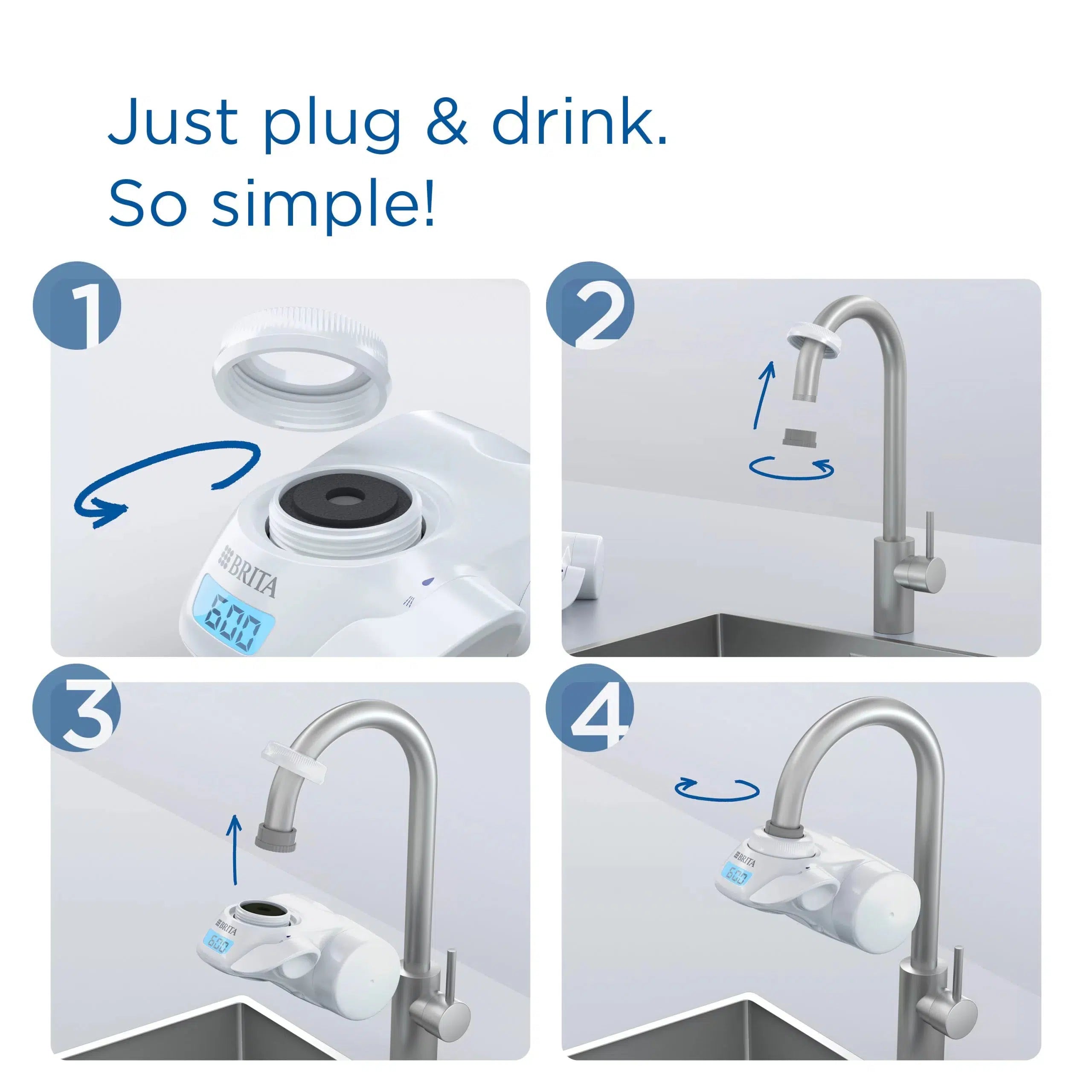 Just plug & drink.
So simple!

1

BRITA
600

2

3

BRITA
600

4

BRITA
600