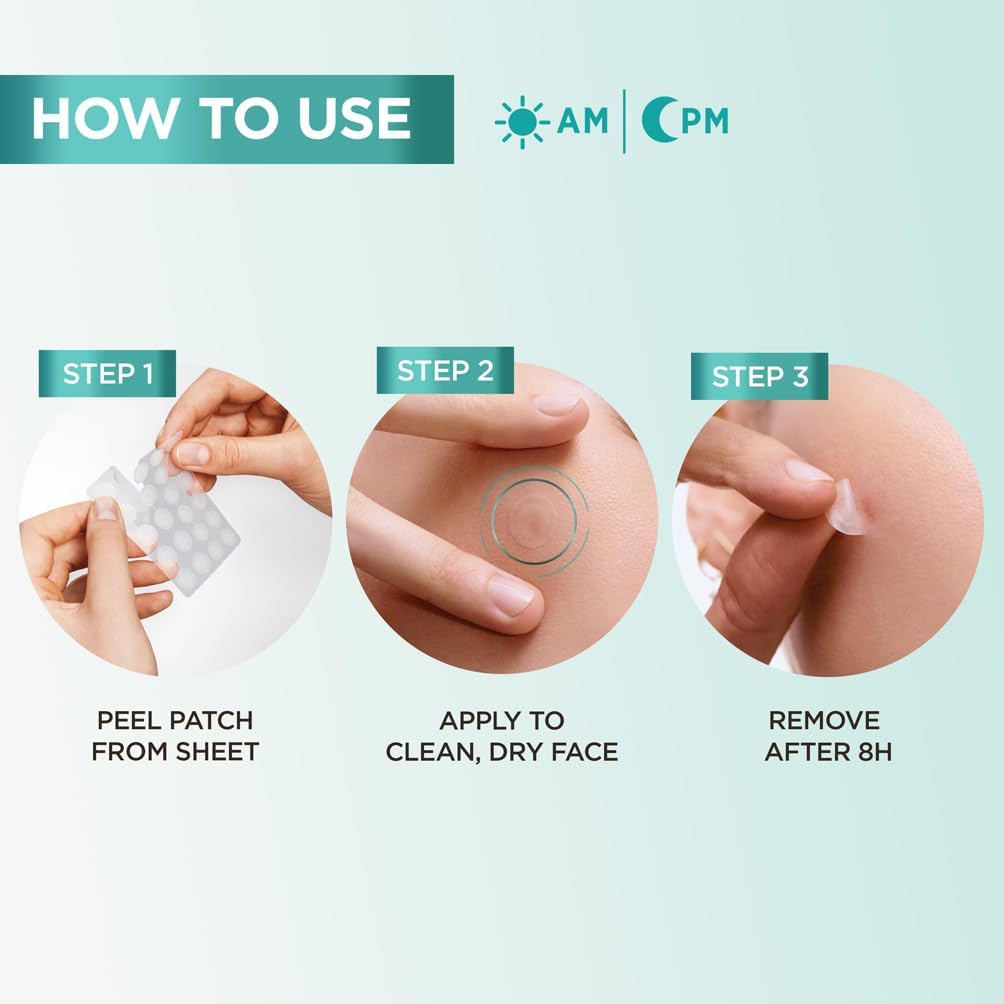 HOW TO USE

AM | PM

STEP 1

PEEL PATCH FROM SHEET

STEP 2

APPLY TO CLEAN, DRY FACE

STEP 3

REMOVE AFTER 8H