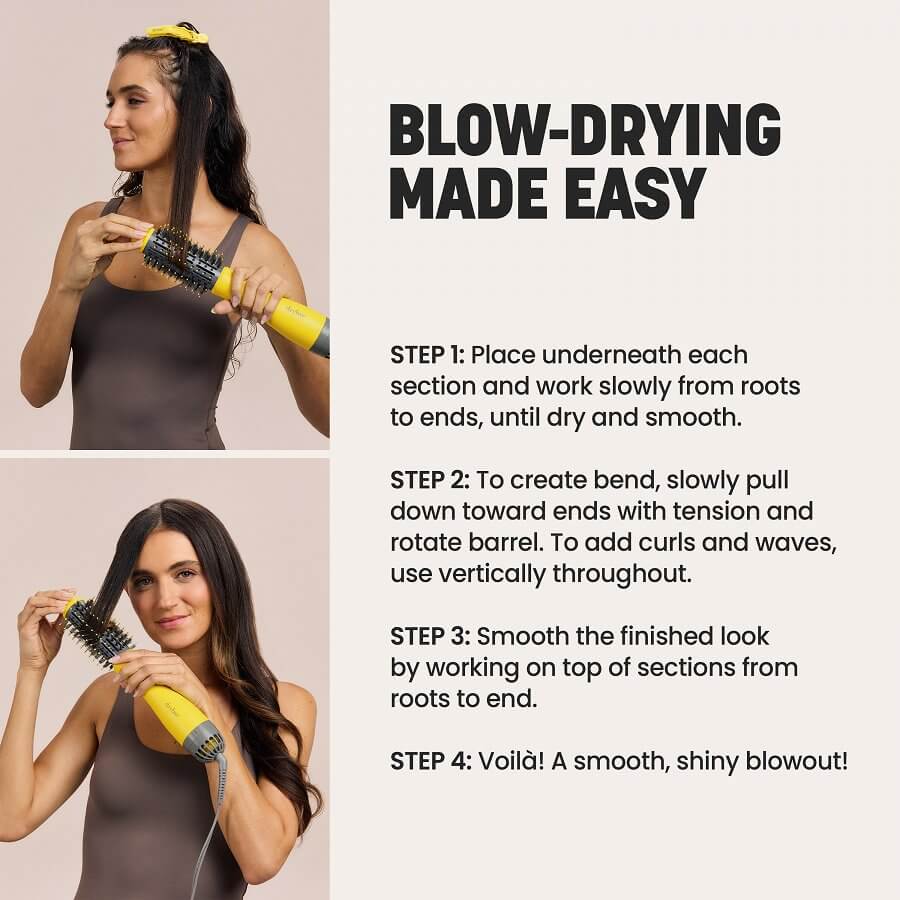 BLOW-DRYING MADE EASY

STEP 1: Place underneath each section and work slowly from roots to ends, until dry and smooth.

STEP 2: To create bend, slowly pull down toward ends with tension and rotate barrel. To add curls and waves, use vertically throughout.

STEP 3: Smooth the finished look by working on top of sections from roots to end.

STEP 4: Voilà! A smooth, shiny blowout!